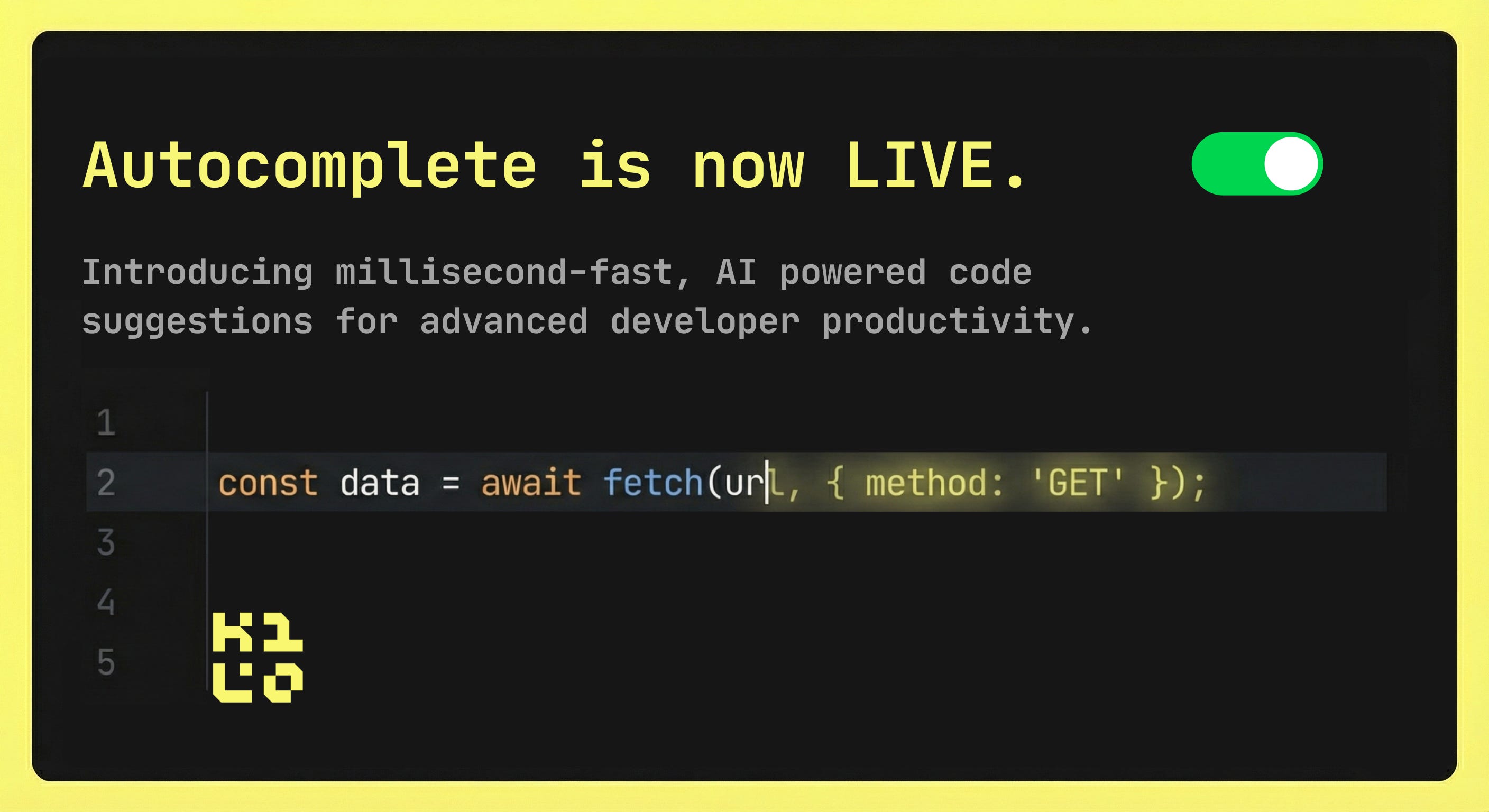 Autocomplete is now LIVE.

Introducing millisecond-fast, AI powered code suggestions for advanced developer productivity.

1
2 const data = await fetch(url, { method: 'GET' });
3
4
5